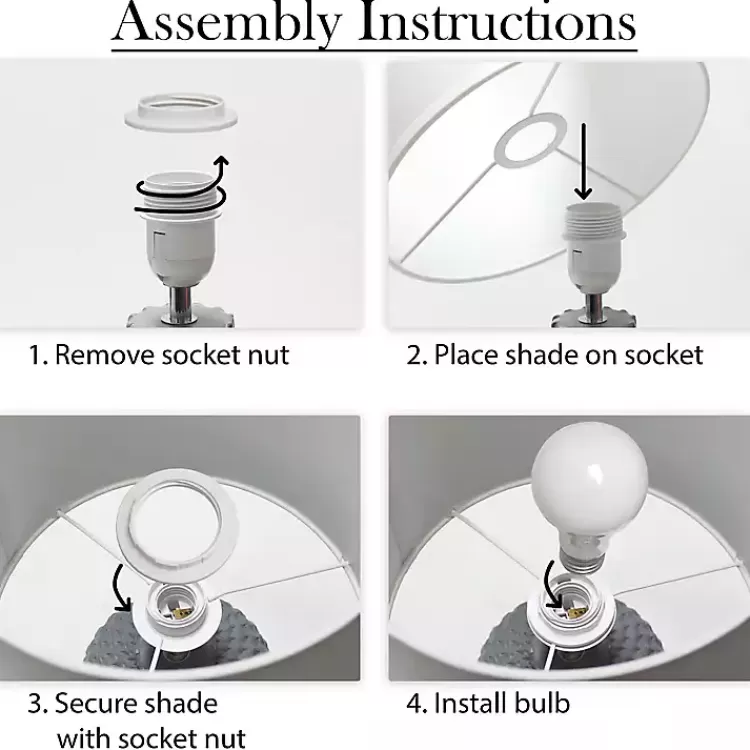 Assembly Instructions

1. Remove socket nut

2. Place shade on socket

3. Secure shade with socket nut

4. Install bulb