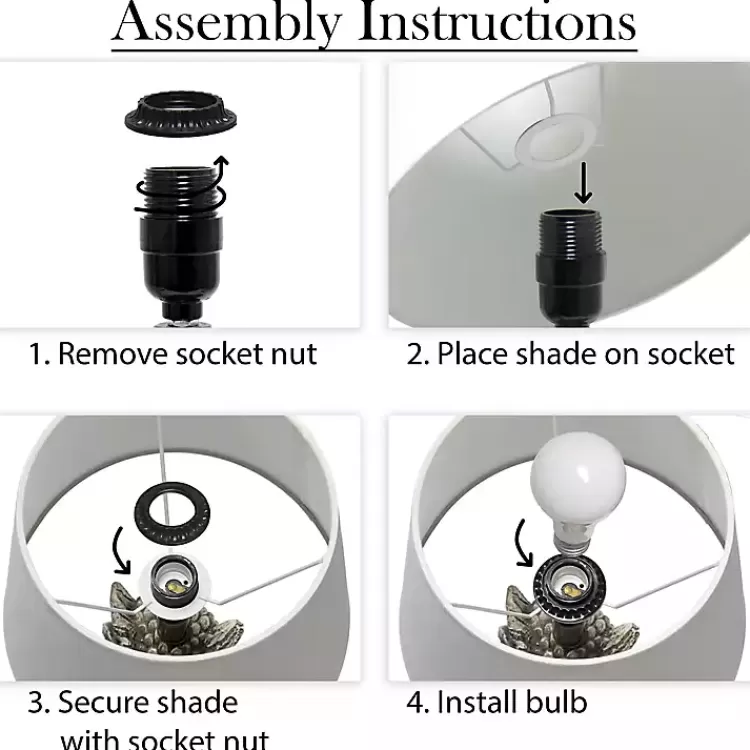 Assembly Instructions

1. Remove socket nut

2. Place shade on socket

3. Secure shade with socket nut

4. Install bulb